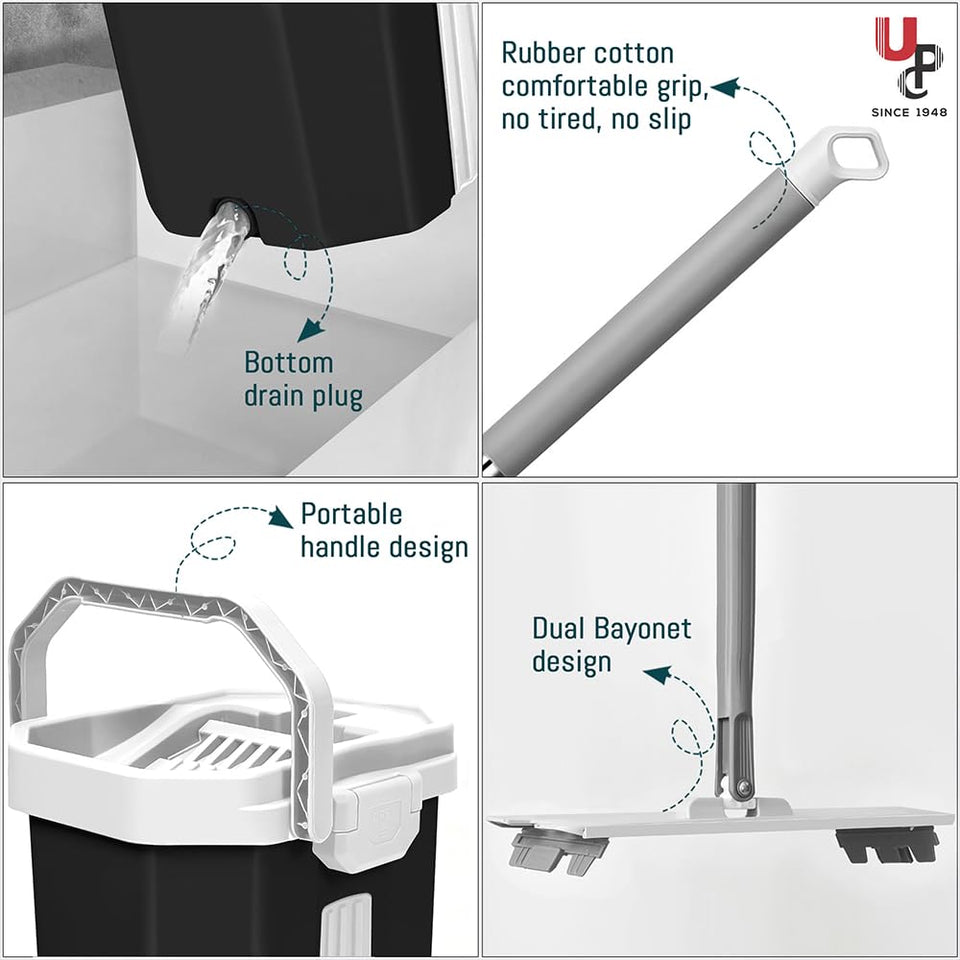 Bottom drain plug

Rubber cotton comfortable grip, no tired, no slip

UCP
SINCE 1948

Portable handle design

Dual Bayonet design